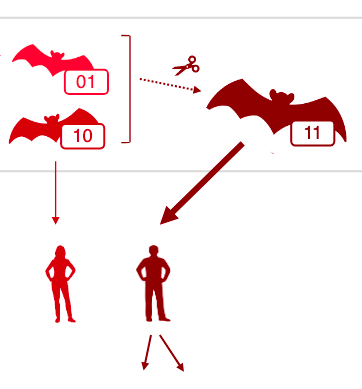 01

10

11